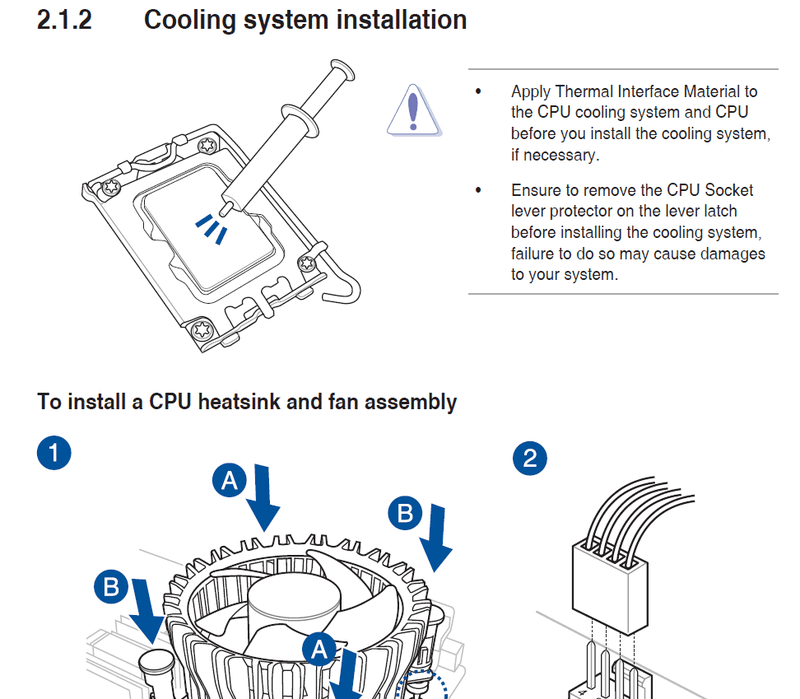 2.1.2 Cooling system installation

• Apply Thermal Interface Material to the CPU cooling system and CPU before you install the cooling system, if necessary.

• Ensure to remove the CPU Socket lever protector on the lever latch before installing the cooling system, failure to do so may cause damages to your system.

To install a CPU heatsink and fan assembly

1

A

B

B

A

2