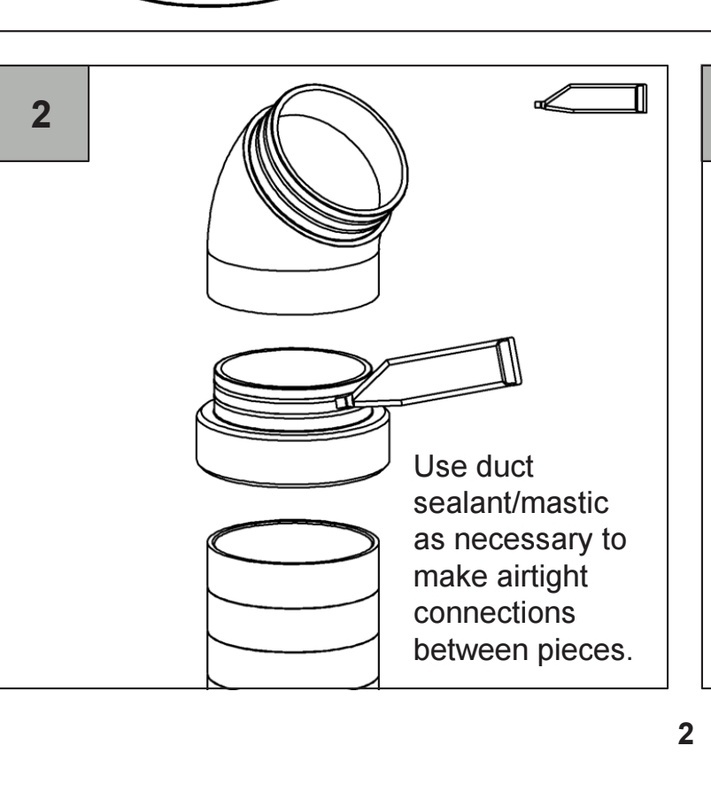 2

Use duct sealant/mastic as necessary to make airtight connections between pieces.

2