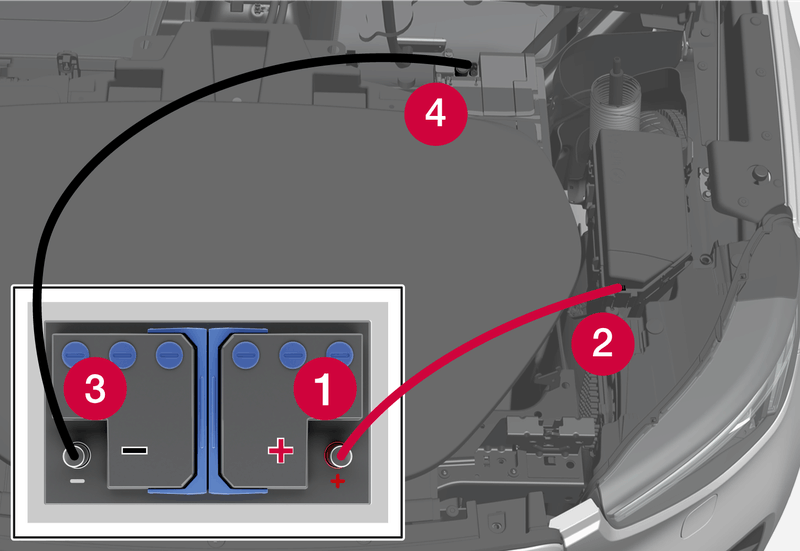 4
2
3
1
−
+
−
+