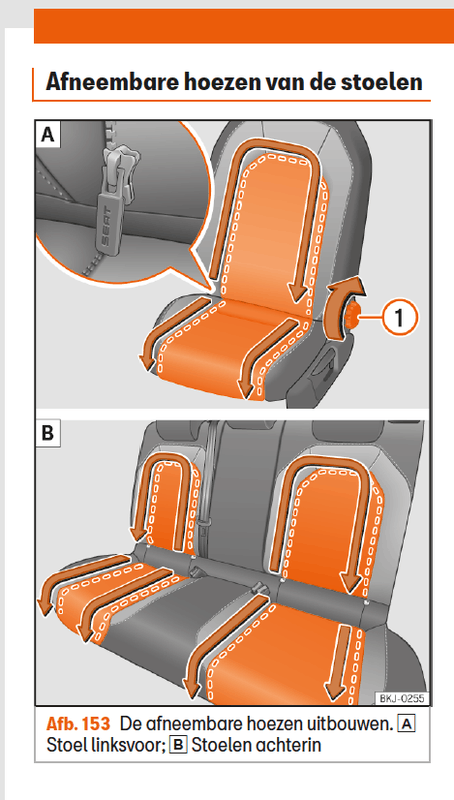 Afneembare hoezen van de stoelen

A

SEAT

1

B

BKJ-0255

Afb. 153 De afneembare hoezen uitbouwen. A Stoel linksvoor; B Stoelen achterin