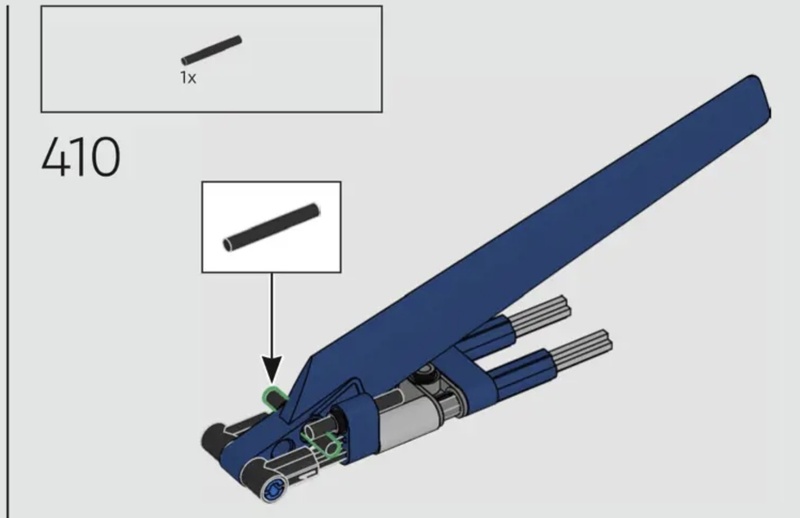 1x

410