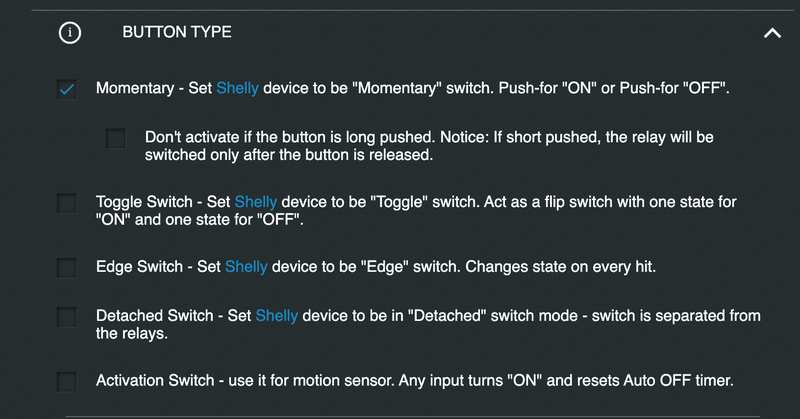 BUTTON TYPE

Momentary - Set Shelly device to be "Momentary" switch. Push-for "ON" or Push-for "OFF".

Don't activate if the button is long pushed. Notice: If short pushed, the relay will be switched only after the button is released.

Toggle Switch - Set Shelly device to be "Toggle" switch. Act as a flip switch with one state for "ON" and one state for "OFF".

Edge Switch - Set Shelly device to be "Edge" switch. Changes state on every hit.

Detached Switch - Set Shelly device to be in "Detached" switch mode - switch is separated from the relays.

Activation Switch - use it for motion sensor. Any input turns "ON" and resets Auto OFF timer.