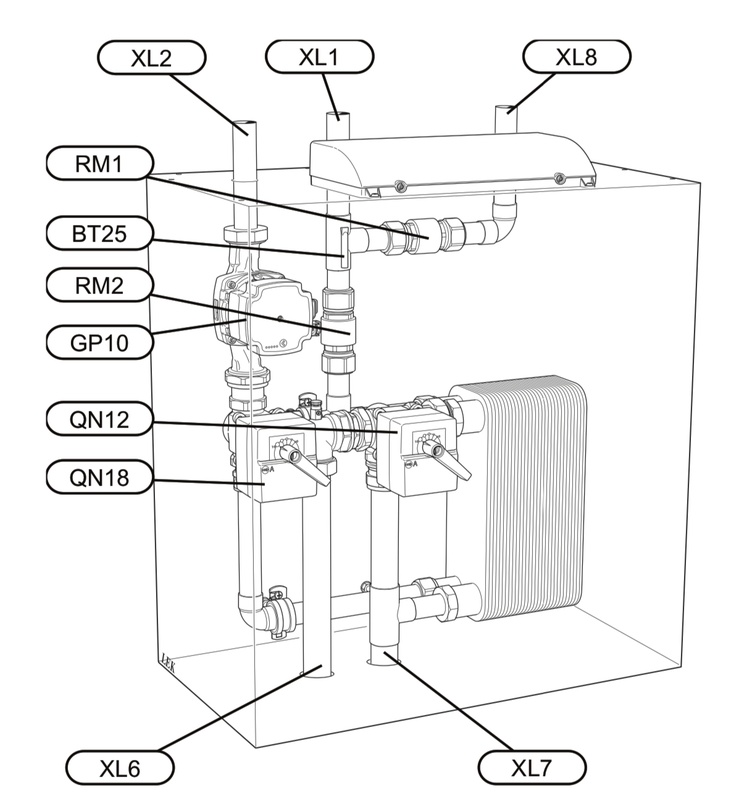 XL2
XL1
XL8
RM1
BT25
RM2
GP10
QN12
QN18
A
A
LEK
XL6
XL7