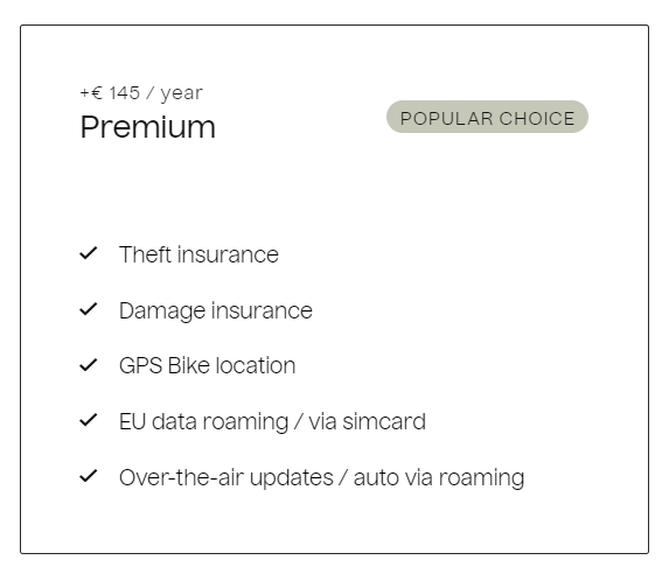 +€ 145 / year
Premium

POPULAR CHOICE

✓ Theft insurance
✓ Damage insurance
✓ GPS Bike location
✓ EU data roaming / via simcard
✓ Over-the-air updates / auto via roaming