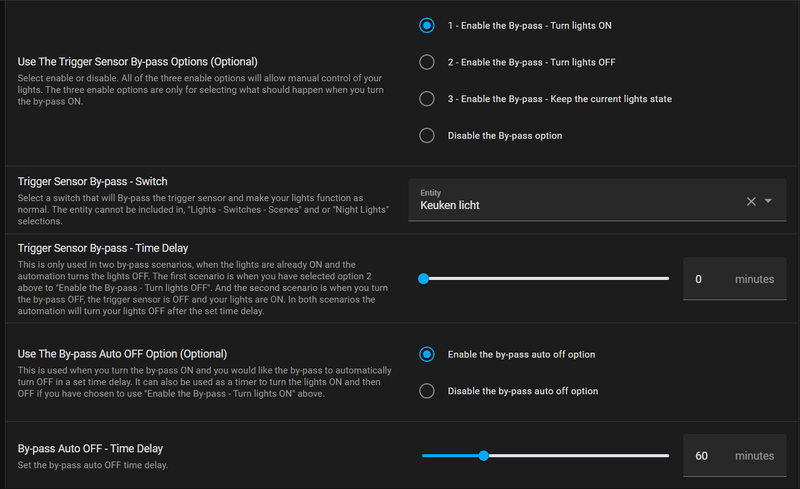 Use The Trigger Sensor By-pass Options (Optional)
Select enable or disable. All of the three enable options will allow manual control of your lights. The three enable options are only for selecting what should happen when you turn the by-pass ON.

1 - Enable the By-pass - Turn lights ON
2 - Enable the By-pass - Turn lights OFF
3 - Enable the By-pass - Keep the current lights state
Disable the By-pass option

Trigger Sensor By-pass - Switch
Select a switch that will By-pass the trigger sensor and make your lights function as normal. The entity cannot be included in, "Lights - Switches - Scenes" and or "Night Lights" selections.

Entity
Keuken licht

Trigger Sensor By-pass - Time Delay
This is only used in two by-pass scenarios, when the lights are already ON and the automation turns the lights OFF. The first scenario is when you have selected option 2 above to "Enable the By-pass - Turn lights OFF". And the second scenario is when you turn the by-pass OFF, the trigger sensor is OFF and your lights are ON. In both scenarios the automation will turn your lights OFF after the set time delay.

0 minutes

Use The By-pass Auto OFF Option (Optional)
This is used when you turn the by-pass ON and you would like the by-pass to automatically turn OFF in a set time delay. It can also be used as a timer to turn the lights ON and then OFF if you have chosen to use "Enable the By-pass - Turn lights ON" above.

Enable the by-pass auto off option
Disable the by-pass auto off option

By-pass Auto OFF - Time Delay
Set the by-pass auto OFF time delay.

60 minutes