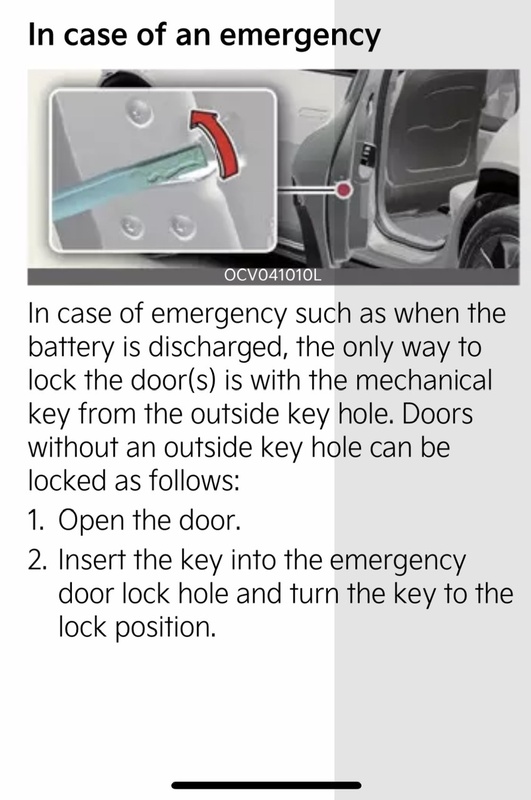 In case of an emergency

OCV041010L

In case of emergency such as when the battery is discharged, the only way to lock the door(s) is with the mechanical key from the outside key hole. Doors without an outside key hole can be locked as follows:

1. Open the door.
2. Insert the key into the emergency door lock hole and turn the key to the lock position.