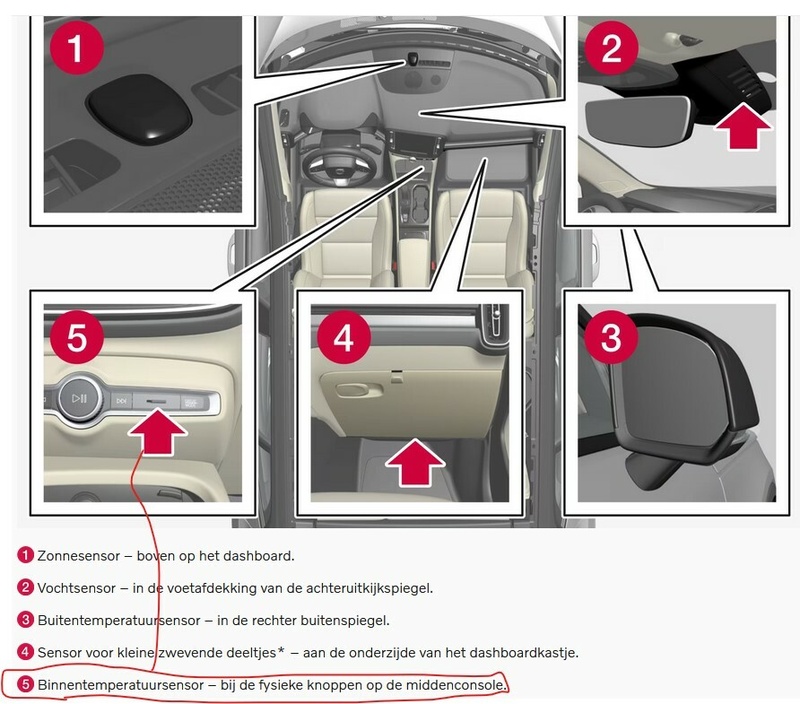 1

2

5

4

3

1 Zonnesensor – boven op het dashboard.

2 Vochtsensor – in de voetafdekking van de achteruitkijkspiegel.

3 Buitentemperatuursensor – in de rechter buitenspiegel.

4 Sensor voor kleine zwevende deeltjes* – aan de onderzijde van het dashboardkastje.

5 Binnentemperatuursensor – bij de fysieke knoppen op de middenconsole.