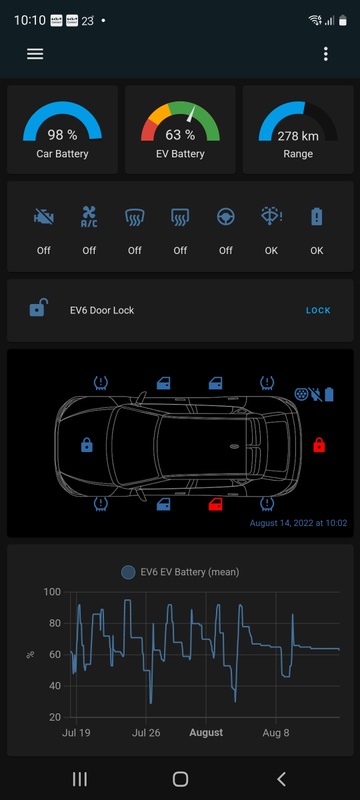 10:10 23 •

98 %
Car Battery

63 %
EV Battery

278 km
Range

A/C

Off Off Off Off Off OK OK

EV6 Door Lock

LOCK

August 14, 2022 at 10:02

EV6 EV Battery (mean)

100
80
60
40
20

%

Jul 19 Jul 26 August Aug 8