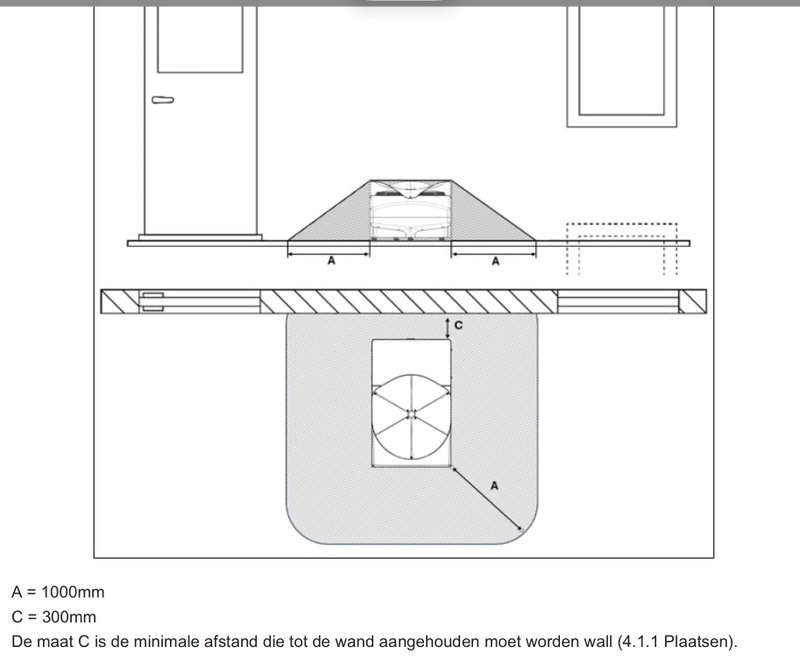 A
A
C
A

A = 1000mm
C = 300mm
De maat C is de minimale afstand die tot de wand aangehouden moet worden wall (4.1.1 Plaatsen).