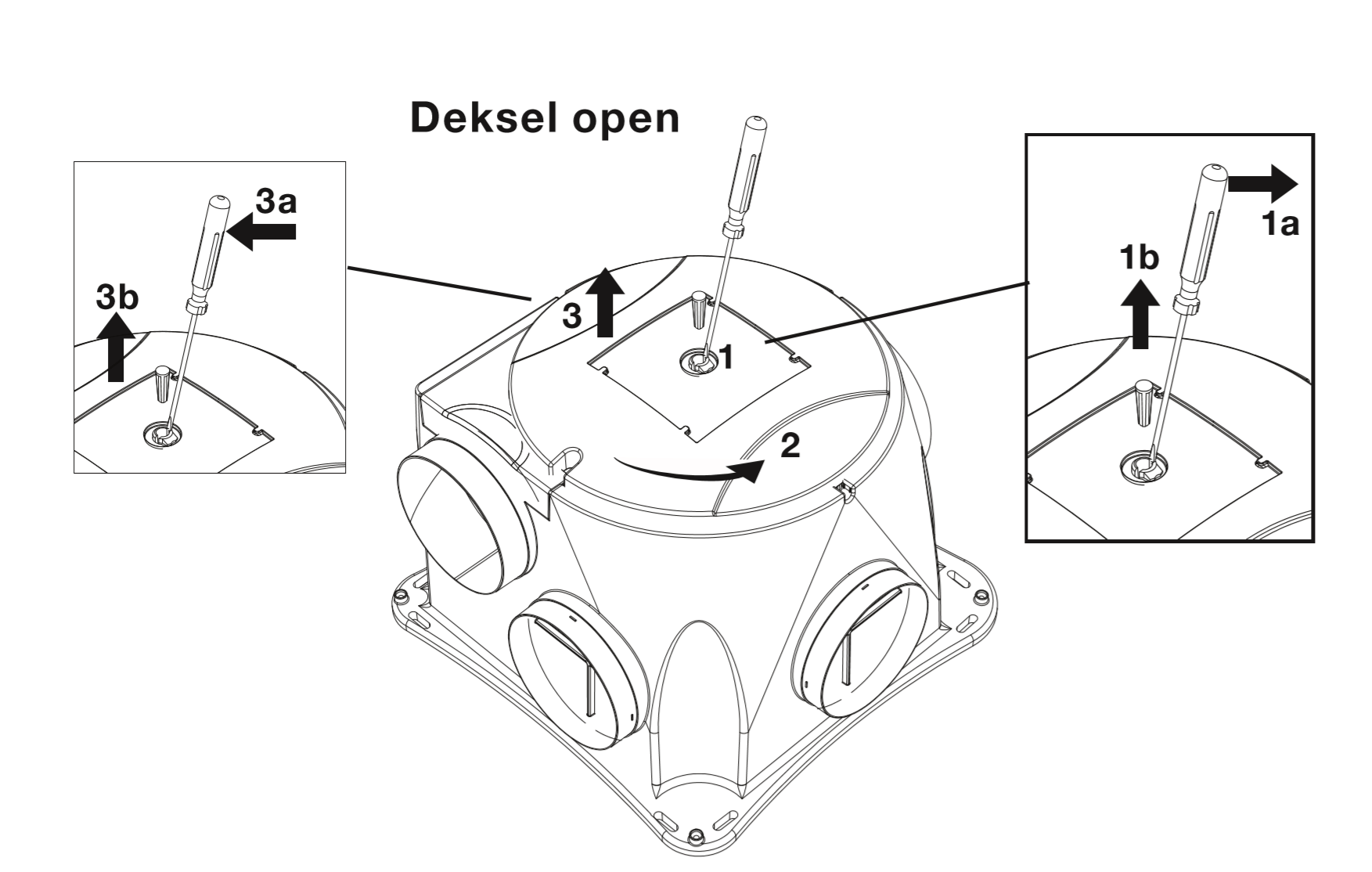 Deksel open

3a
3b

3
1
2

1a
1b