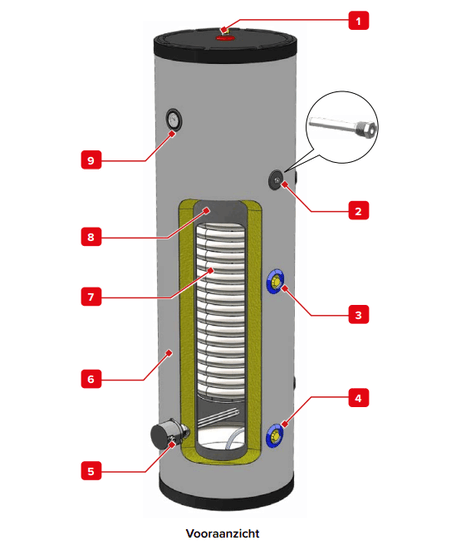 1
9
2
8
7
3
6
4
5
Vooraanzicht