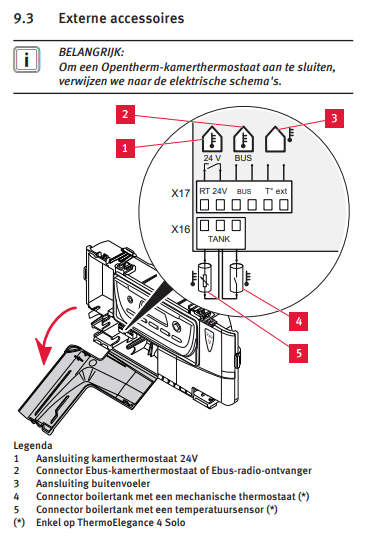 9.3 Externe accessoires

i

BELANGRIJK:
Om een Opentherm-kamerthermostaat aan te sluiten, verwijzen we naar de elektrische schema's.

2

3

1

24 V

BUS

X17

RT 24V

BUS

T° ext

X16

TANK

4

5

Legenda
1 Aansluiting kamerthermostaat 24V
2 Connector Ebus-kamerthermostaat of Ebus-radio-ontvanger
3 Aansluiting buitenvoeler
4 Connector boilertank met een mechanische thermostaat (*)
5 Connector boilertank met een temperatuursensor (*)
(*) Enkel op ThermoElegance 4 Solo