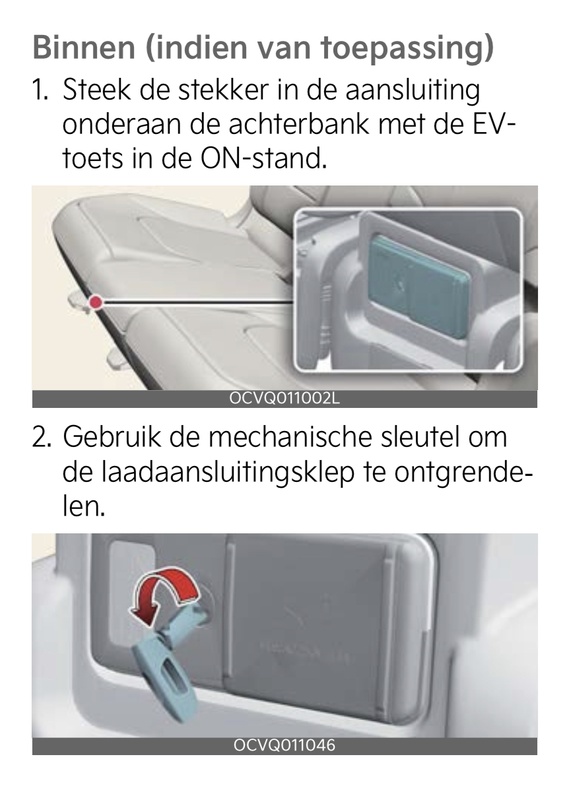 Binnen (indien van toepassing)

1. Steek de stekker in de aansluiting onderaan de achterbank met de EV-toets in de ON-stand.

OCVQ011002L

2. Gebruik de mechanische sleutel om de laadaansluitingsklep te ontgrendelen.

OCVQ011046