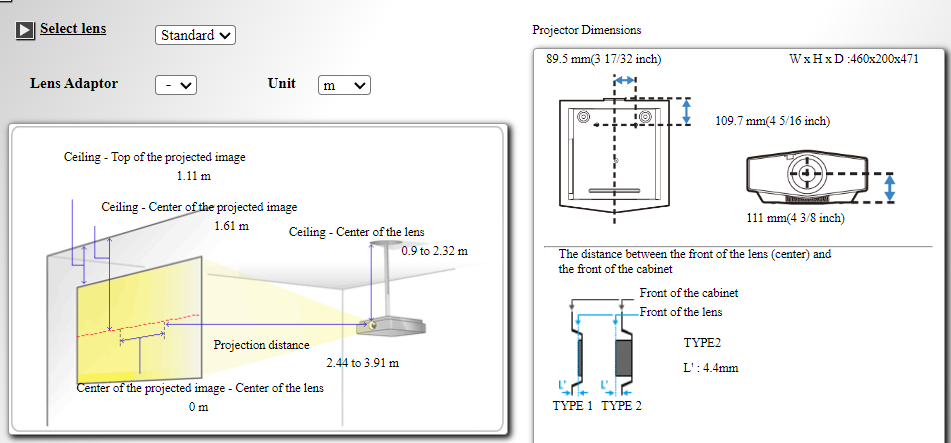 Select lens Standard

Lens Adaptor - Unit m

Ceiling - Top of the projected image
1.11 m

Ceiling - Center of the projected image
1.61 m

Ceiling - Center of the lens
0.9 to 2.32 m

Projection distance
2.44 to 3.91 m

Center of the projected image - Center of the lens
0 m

Projector Dimensions

89.5 mm(3 17/32 inch)

W x H x D :460x200x471

109.7 mm(4 5/16 inch)

111 mm(4 3/8 inch)

The distance between the front of the lens (center) and the front of the cabinet

Front of the cabinet
Front of the lens

TYPE2
L' : 4.4mm

L' L'
TYPE 1 TYPE 2