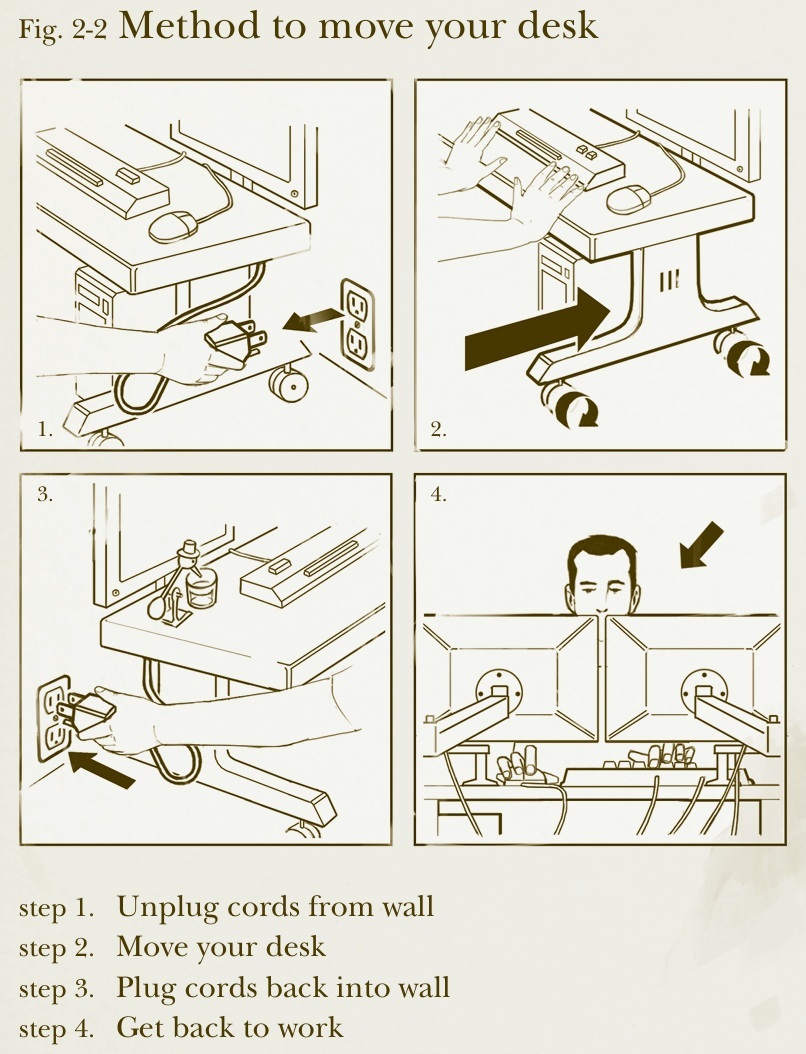 Fig. 2-2 Method to move your desk

1.

2.

3.

4.

step 1. Unplug cords from wall
step 2. Move your desk
step 3. Plug cords back into wall
step 4. Get back to work