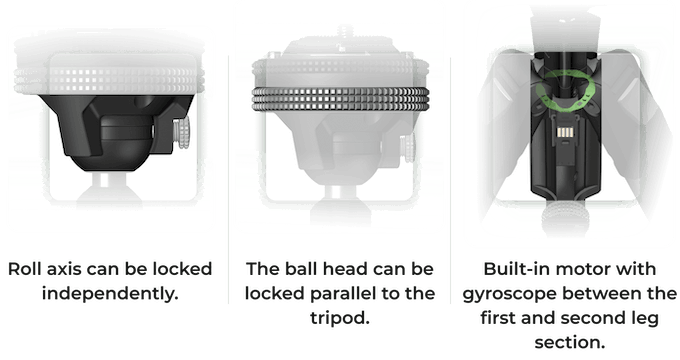 Roll axis can be locked independently.

The ball head can be locked parallel to the tripod.

Built-in motor with gyroscope between the first and second leg section.