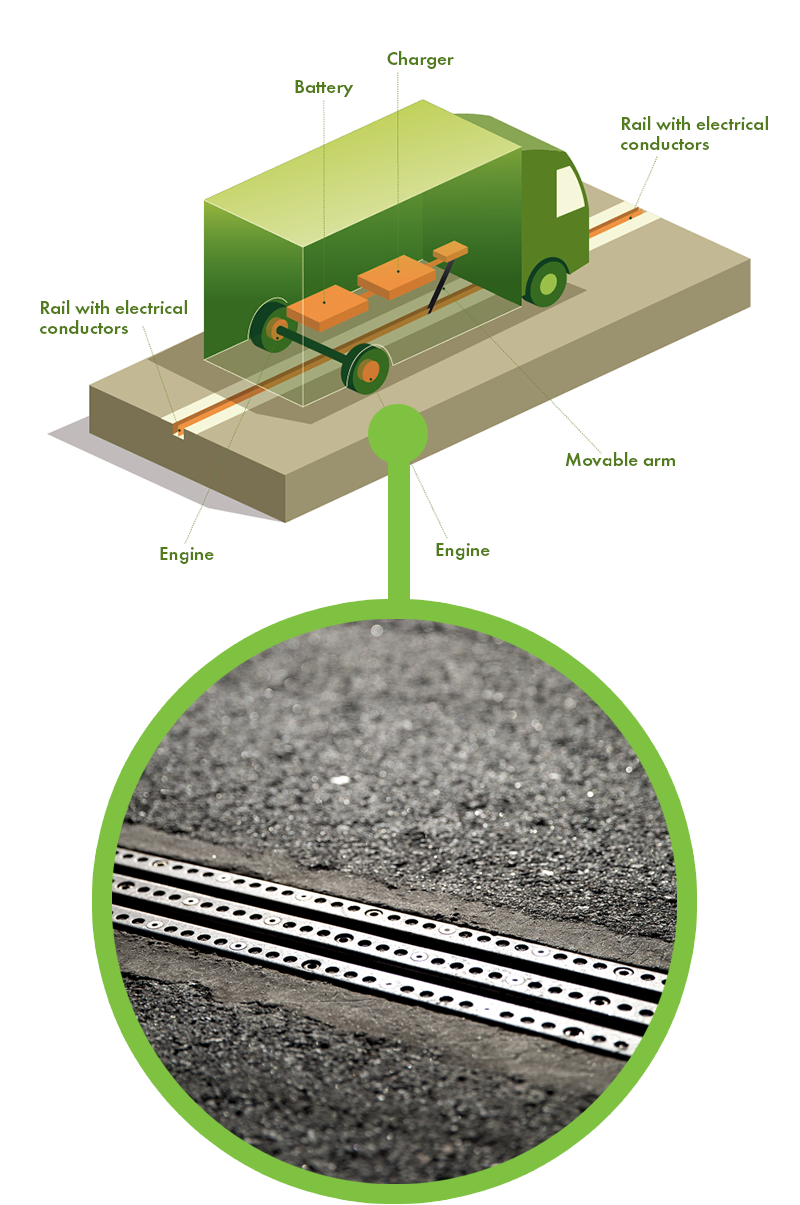 Charger

Battery

Rail with electrical conductors

Rail with electrical conductors

Movable arm

Engine

Engine