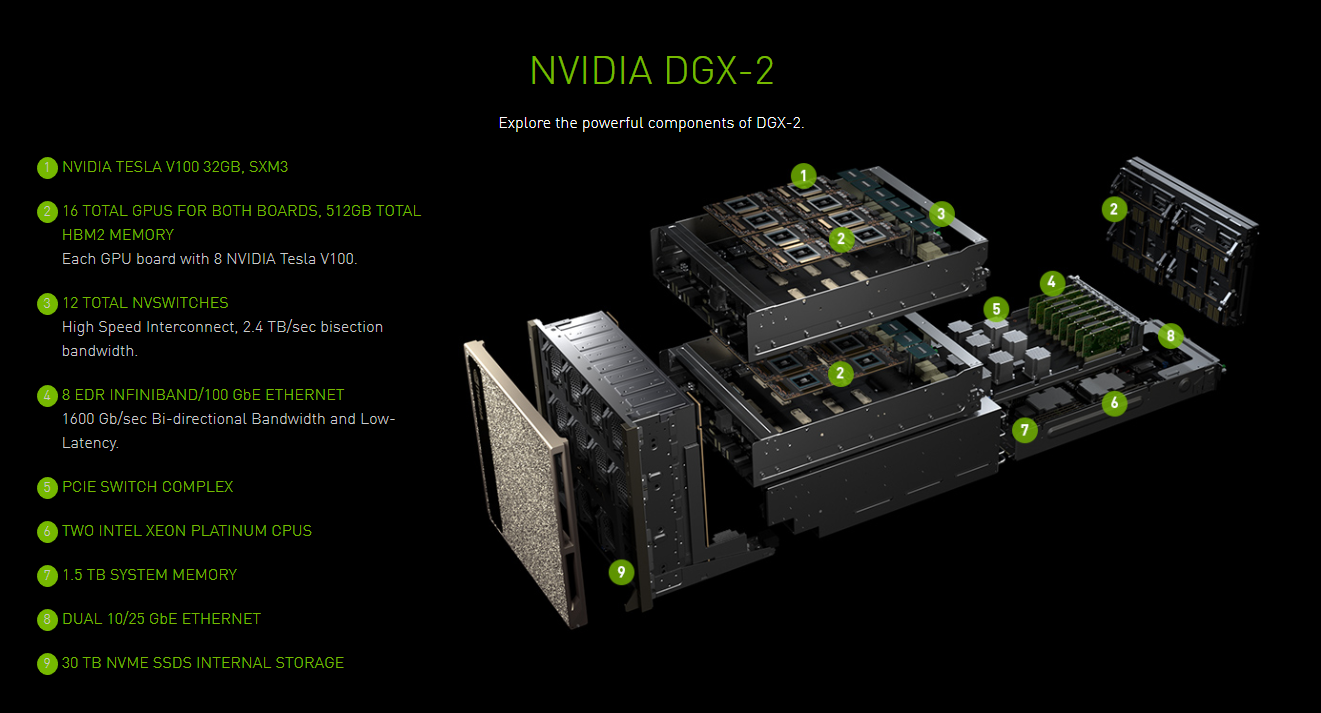 NVIDIA DGX-2

Explore the powerful components of DGX-2.

1 NVIDIA TESLA V100 32GB, SXM3

2 16 TOTAL GPUS FOR BOTH BOARDS, 512GB TOTAL HBM2 MEMORY
Each GPU board with 8 NVIDIA Tesla V100.

3 12 TOTAL NVSWITCHES
High Speed Interconnect, 2.4 TB/sec bisection bandwidth.

4 8 EDR INFINIBAND/100 GbE ETHERNET
1600 Gb/sec Bi-directional Bandwidth and Low-Latency.

5 PCIE SWITCH COMPLEX

6 TWO INTEL XEON PLATINUM CPUS

7 1.5 TB SYSTEM MEMORY

8 DUAL 10/25 GbE ETHERNET

9 30 TB NVME SSDS INTERNAL STORAGE

1
3
2
2
4
5
8
2
6
7
9