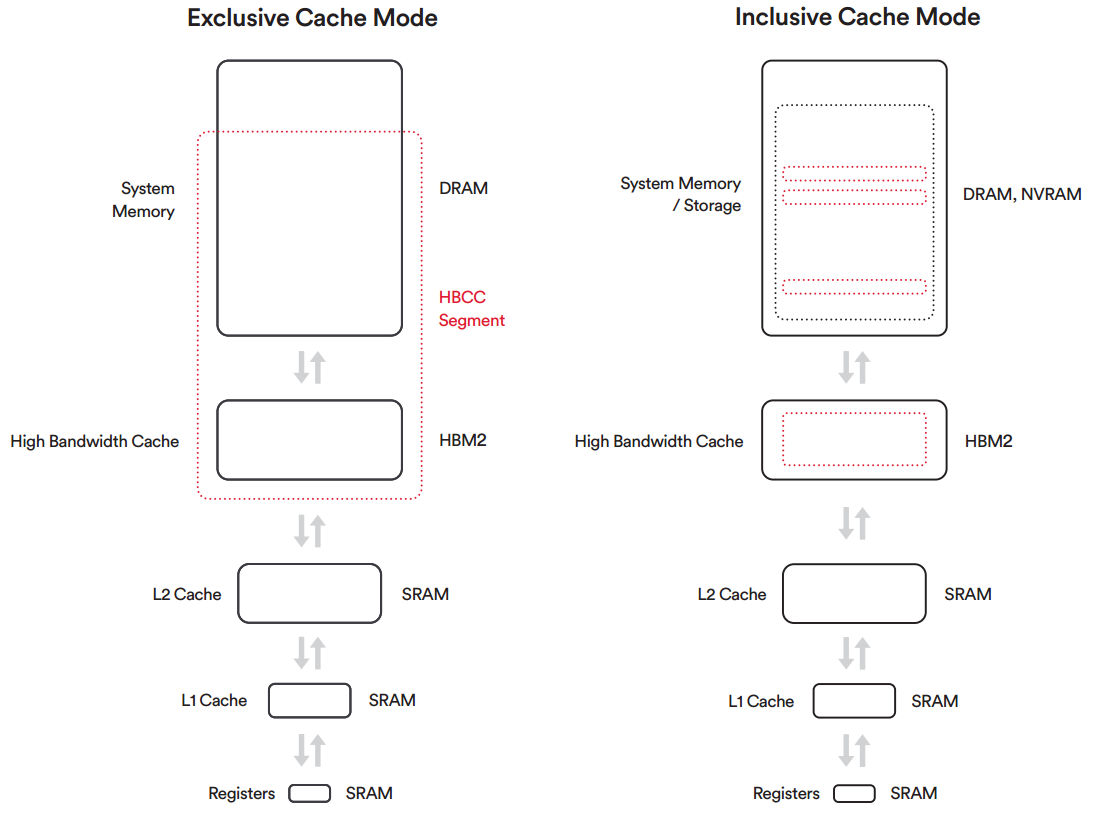 Exclusive Cache Mode

System Memory

DRAM

HBCC Segment

High Bandwidth Cache

HBM2

L2 Cache

SRAM

L1 Cache

SRAM

Registers

SRAM

Inclusive Cache Mode

System Memory / Storage

DRAM, NVRAM

High Bandwidth Cache

HBM2

L2 Cache

SRAM

L1 Cache

SRAM

Registers

SRAM