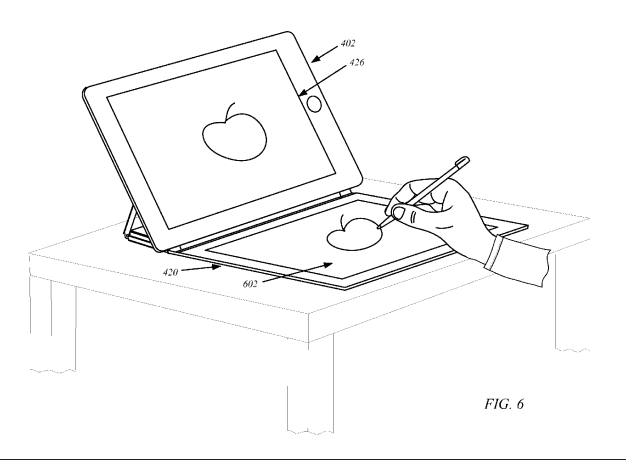 402
426
420
602
FIG. 6