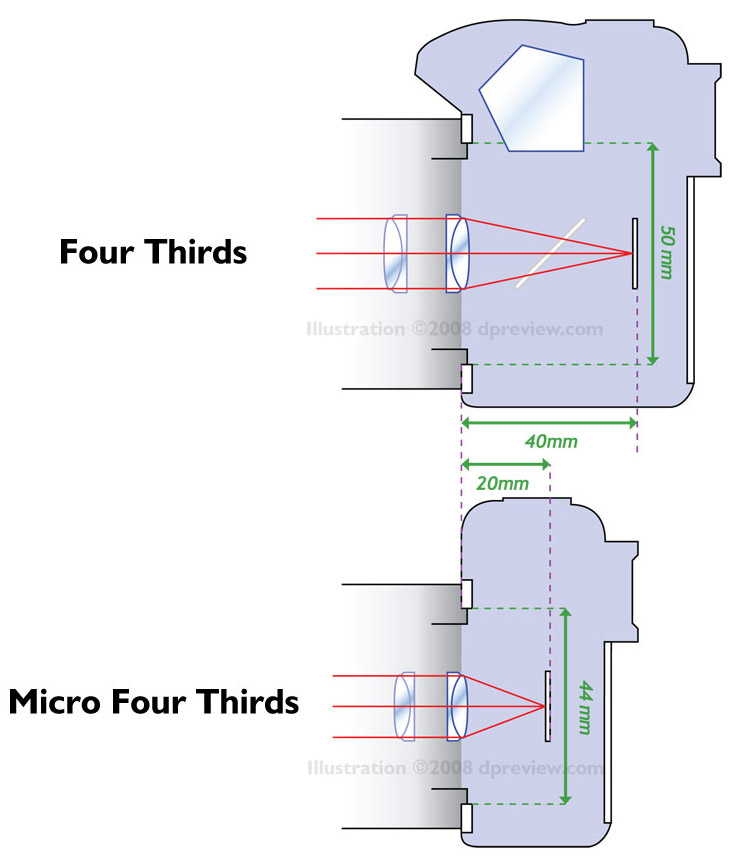 Four Thirds

50 mm

Illustration ©2008 dpreview.com

40mm

20mm

Micro Four Thirds

44 mm

Illustration ©2008 dpreview.com