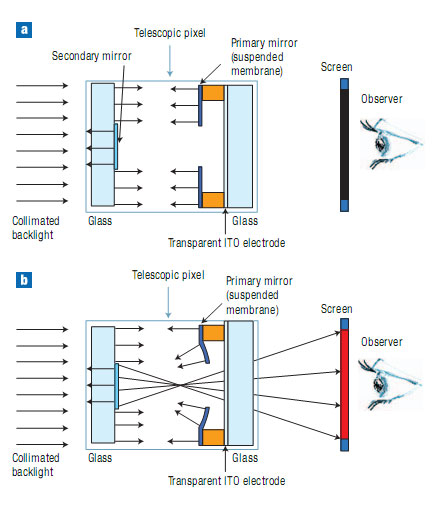 a

Telescopic pixel

Secondary mirror

Primary mirror (suspended membrane)

Screen

Observer

Collimated backlight

Glass

Glass

Transparent ITO electrode

b

Telescopic pixel

Primary mirror (suspended membrane)

Screen

Observer

Collimated backlight

Glass

Glass

Transparent ITO electrode