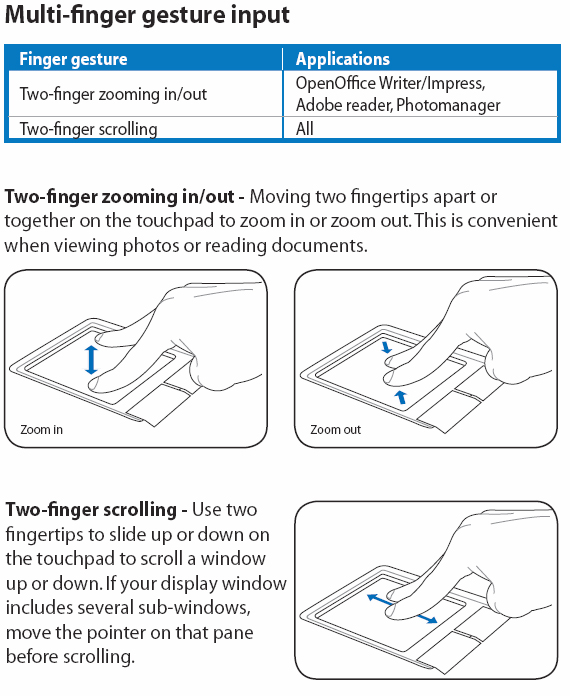 Multi-finger gesture input

| Finger gesture | Applications |
|---|---|
| Two-finger zooming in/out | OpenOffice Writer/Impress, Adobe reader, Photomanager |
| Two-finger scrolling | All |

Two-finger zooming in/out - Moving two fingertips apart or together on the touchpad to zoom in or zoom out. This is convenient when viewing photos or reading documents.

Zoom in

Zoom out

Two-finger scrolling - Use two fingertips to slide up or down on the touchpad to scroll a window up or down. If your display window includes several sub-windows, move the pointer on that pane before scrolling.