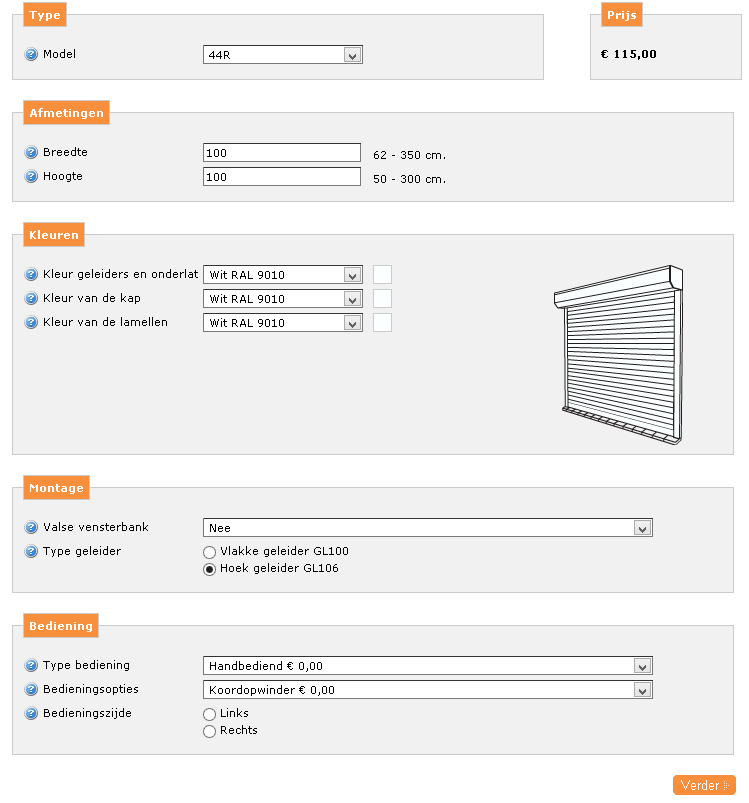 Type

Model 44R

Prijs

€ 115,00

Afmetingen

Breedte 100 62 - 350 cm.
Hoogte 100 50 - 300 cm.

Kleuren

Kleur geleiders en onderlat Wit RAL 9010
Kleur van de kap Wit RAL 9010
Kleur van de lamellen Wit RAL 9010

Montage

Valse vensterbank Nee
Type geleider
Vlakke geleider GL100
Hoek geleider GL106

Bediening

Type bediening Handbediend € 0,00
Bedieningsopties Koordopwinder € 0,00
Bedieningszijde
Links
Rechts

Verder