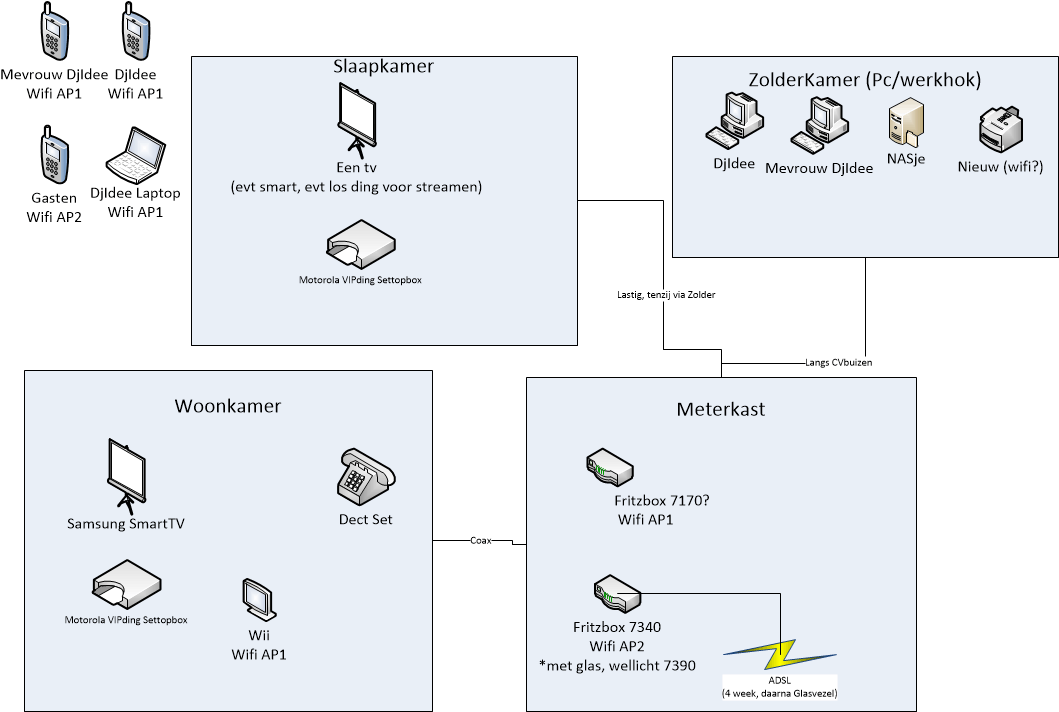 Mevrouw DjIdee
Wifi AP1

DjIdee
Wifi AP1

Gasten
Wifi AP2

DjIdee Laptop
Wifi AP1

Slaapkamer

Een tv
(evt smart, evt los ding voor streamen)

Motorola VIPding Settopbox

ZolderKamer (Pc/werkhok)

DjIdee

Mevrouw DjIdee

NASje

Nieuw (wifi?)

Lastig, tenzij via Zolder

Langs CVbuizen

Woonkamer

Samsung SmartTV

Dect Set

Motorola VIPding Settopbox

Wii
Wifi AP1

Coax

Meterkast

Fritzbox 7170?
Wifi AP1

Fritzbox 7340
Wifi AP2
*met glas, wellicht 7390

ADSL
(4 week, daarna Glasvezel)