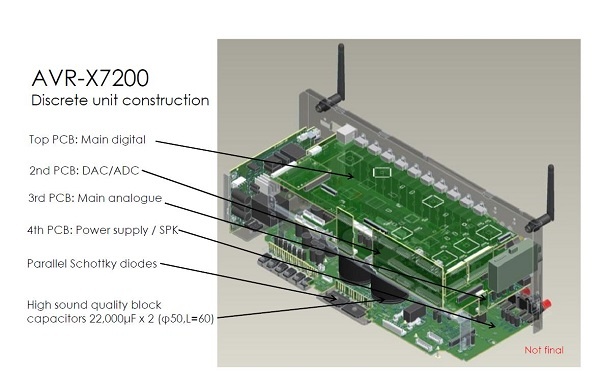 AVR-X7200
Discrete unit construction

Top PCB: Main digital

2nd PCB: DAC/ADC

3rd PCB: Main analogue

4th PCB: Power supply / SPK

Parallel Schottky diodes

High sound quality block capacitors 22,000μF x 2 (φ50,L=60)

Not final