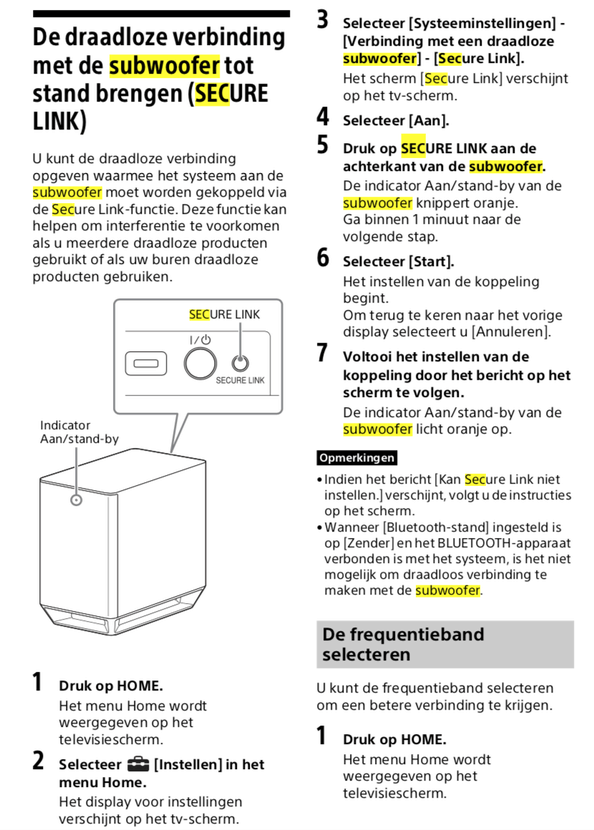 De draadloze verbinding met de subwoofer tot stand brengen (SECURE LINK)

U kunt de draadloze verbinding opgeven waarmee het systeem aan de subwoofer moet worden gekoppeld via de Secure Link-functie. Deze functie kan helpen om interferentie te voorkomen als u meerdere draadloze producten gebruikt of als uw buren draadloze producten gebruiken.

SECURE LINK

I/⏻

SECURE LINK

Indicator Aan/stand-by

1 Druk op HOME.
Het menu Home wordt weergegeven op het televisiescherm.

2 Selecteer [Instellen] in het menu Home.
Het display voor instellingen verschijnt op het tv-scherm.

3 Selecteer [Systeeminstellingen] - [Verbinding met een draadloze subwoofer] - [Secure Link].
Het scherm [Secure Link] verschijnt op het tv-scherm.

4 Selecteer [Aan].

5 Druk op SECURE LINK aan de achterkant van de subwoofer.
De indicator Aan/stand-by van de subwoofer knippert oranje.
Ga binnen 1 minuut naar de volgende stap.

6 Selecteer [Start].
Het instellen van de koppeling begint.
Om terug te keren naar het vorige display selecteert u [Annuleren].

7 Voltooi het instellen van de koppeling door het bericht op het scherm te volgen.
De indicator Aan/stand-by van de subwoofer licht oranje op.

Opmerkingen
• Indien het bericht [Kan Secure Link niet instellen.] verschijnt, volgt u de instructies op het scherm.
• Wanneer [Bluetooth-stand] ingesteld is op [Zender] en het BLUETOOTH-apparaat verbonden is met het systeem, is het niet mogelijk om draadloos verbinding te maken met de subwoofer.

De frequentieband selecteren

U kunt de frequentieband selecteren om een betere verbinding te krijgen.

1 Druk op HOME.
Het menu Home wordt weergegeven op het televisiescherm.