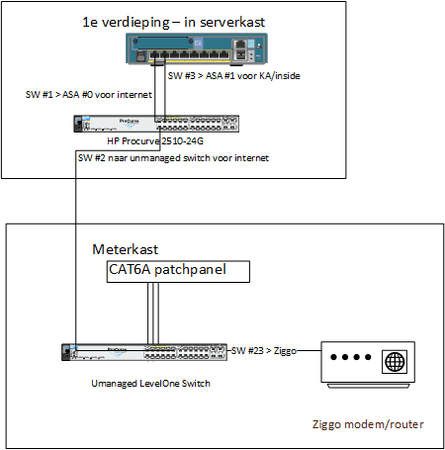 1e verdieping – in serverkast

SW #3 > ASA #1 voor KA/inside

SW #1 > ASA #0 voor internet

HP Procurve 2510-24G

SW #2 naar unmanaged switch voor internet

Meterkast

CAT6A patchpanel

SW #23 > Ziggo

Umanaged LevelOne Switch

Ziggo modem/router