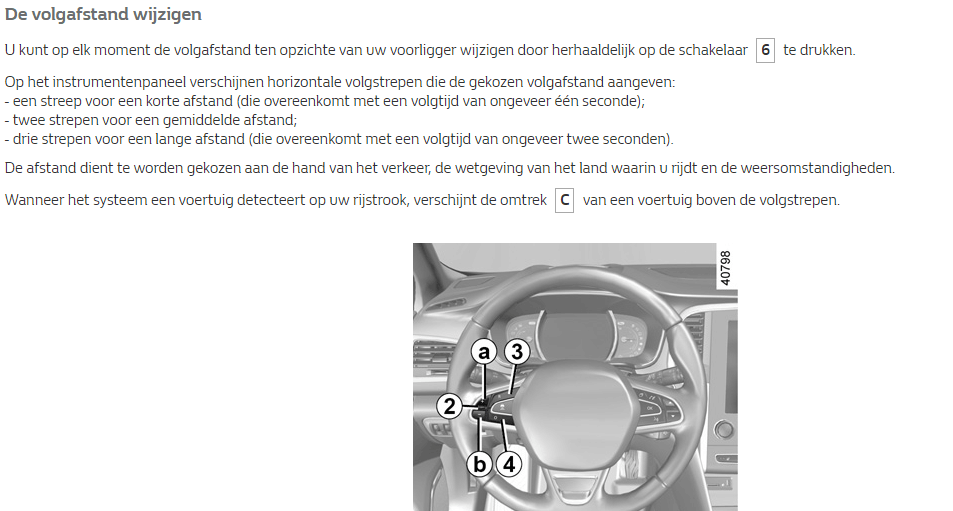 De volgafstand wijzigen

U kunt op elk moment de volgafstand ten opzichte van uw voorligger wijzigen door herhaaldelijk op de schakelaar 6 te drukken.

Op het instrumentenpaneel verschijnen horizontale volgstrepen die de gekozen volgafstand aangeven:
- een streep voor een korte afstand (die overeenkomt met een volgtijd van ongeveer één seconde);
- twee strepen voor een gemiddelde afstand;
- drie strepen voor een lange afstand (die overeenkomt met een volgtijd van ongeveer twee seconden).

De afstand dient te worden gekozen aan de hand van het verkeer, de wetgeving van het land waarin u rijdt en de weersomstandigheden.

Wanneer het systeem een voertuig detecteert op uw rijstrook, verschijnt de omtrek C van een voertuig boven de volgstrepen.

40798

a
3
2
b
4