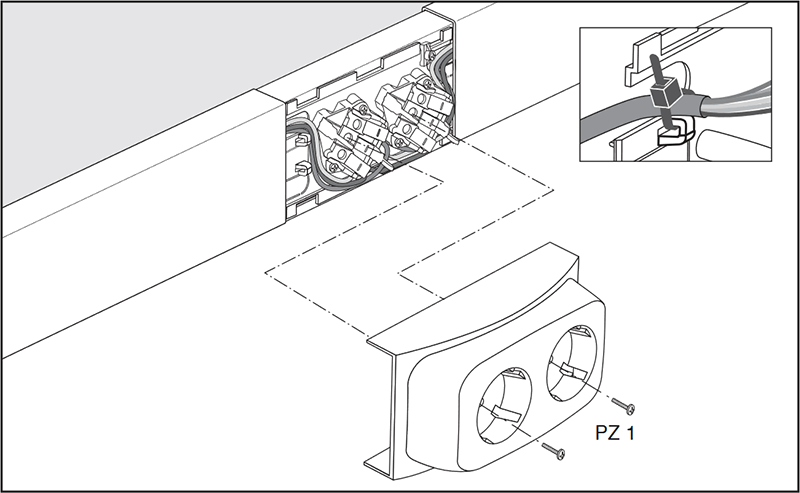 PZ 1