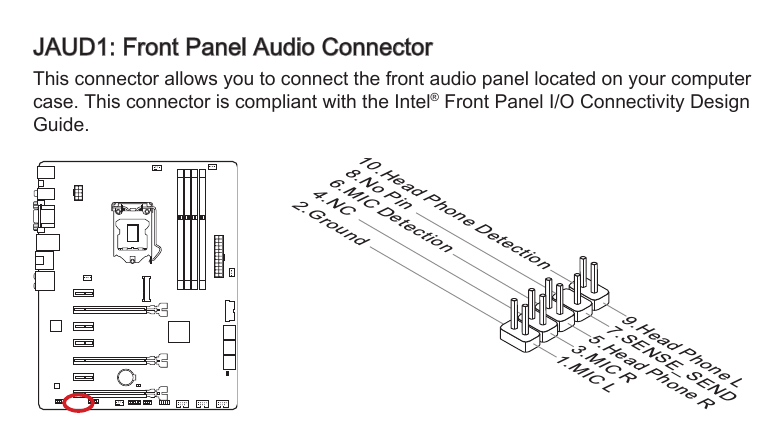 JAUD1: Front Panel Audio Connector

This connector allows you to connect the front audio panel located on your computer case. This connector is compliant with the Intel® Front Panel I/O Connectivity Design Guide.

10.Head Phone Detection
8.No Pin
6.MIC Detection
4.NC
2.Ground

9.Head Phone L
7.SENSE_SEND
5.Head Phone R
3.MIC R
1.MIC L