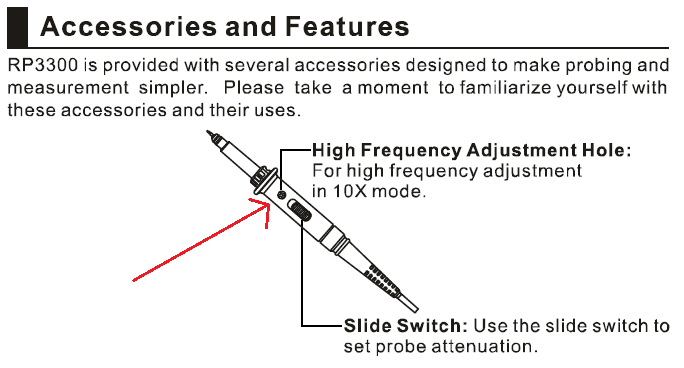 Accessories and Features

RP3300 is provided with several accessories designed to make probing and measurement simpler. Please take a moment to familiarize yourself with these accessories and their uses.

High Frequency Adjustment Hole: For high frequency adjustment in 10X mode.

Slide Switch: Use the slide switch to set probe attenuation.