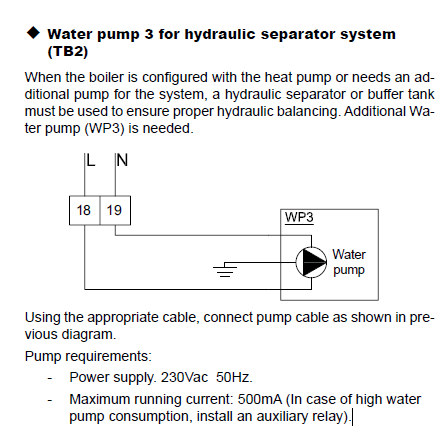 ◆ Water pump 3 for hydraulic separator system (TB2)

When the boiler is configured with the heat pump or needs an additional pump for the system, a hydraulic separator or buffer tank must be used to ensure proper hydraulic balancing. Additional Water pump (WP3) is needed.

L N

18 19

WP3

Water pump

Using the appropriate cable, connect pump cable as shown in previous diagram.

Pump requirements:

- Power supply. 230Vac 50Hz.
- Maximum running current: 500mA (In case of high water pump consumption, install an auxiliary relay).