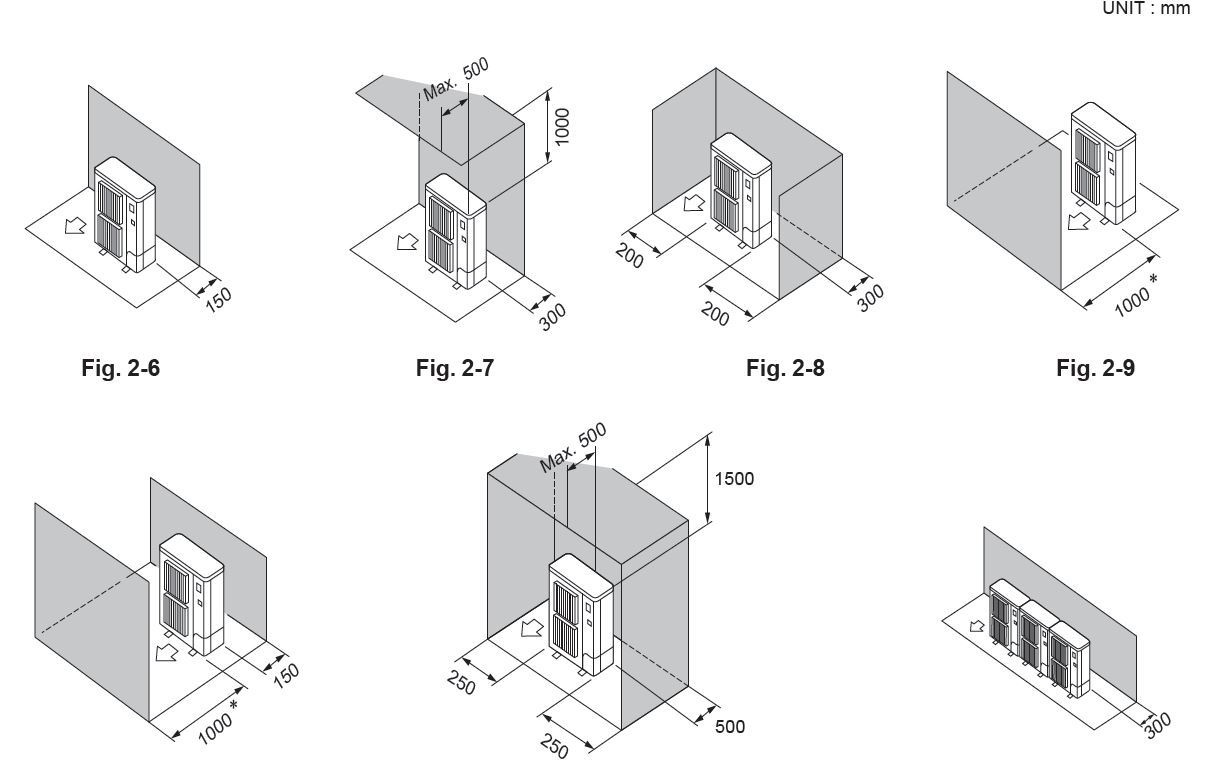 UNIT : mm

150

Fig. 2-6

Max. 500
1000
300

Fig. 2-7

200
200
300

Fig. 2-8

1000 *

Fig. 2-9

150
1000 *

Max. 500
1500
250
250
500

300