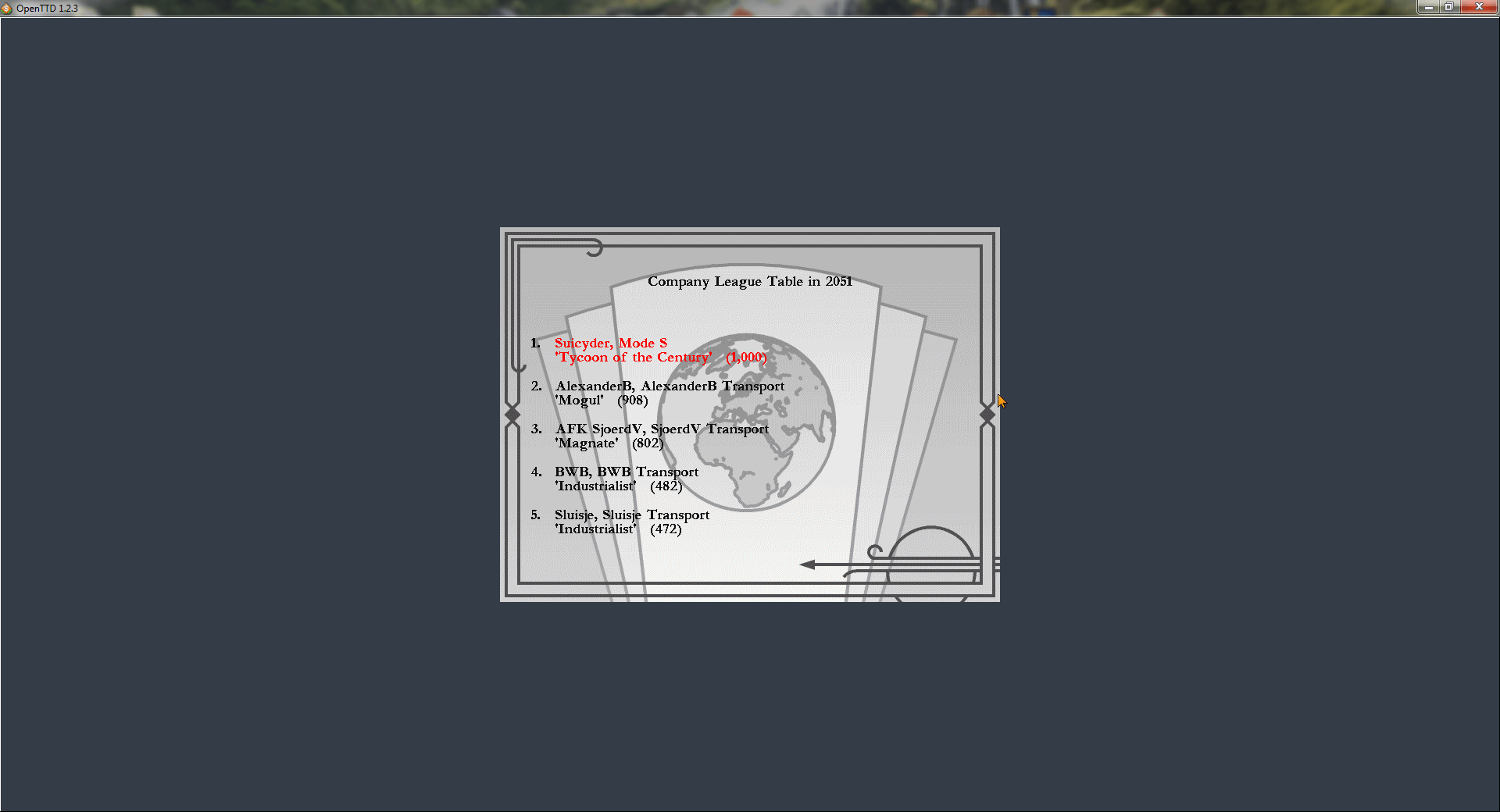 OpenTTD 1.2.3

Company League Table in 2051

1. Suicyder, Mode S
'Tycoon of the Century' (1,000)

2. AlexanderB, AlexanderB Transport
'Mogul' (908)

3. AFK SjoerdV, SjoerdV Transport
'Magnate' (802)

4. BWB, BWB Transport
'Industrialist' (482)

5. Sluisje, Sluisje Transport
'Industrialist' (472)