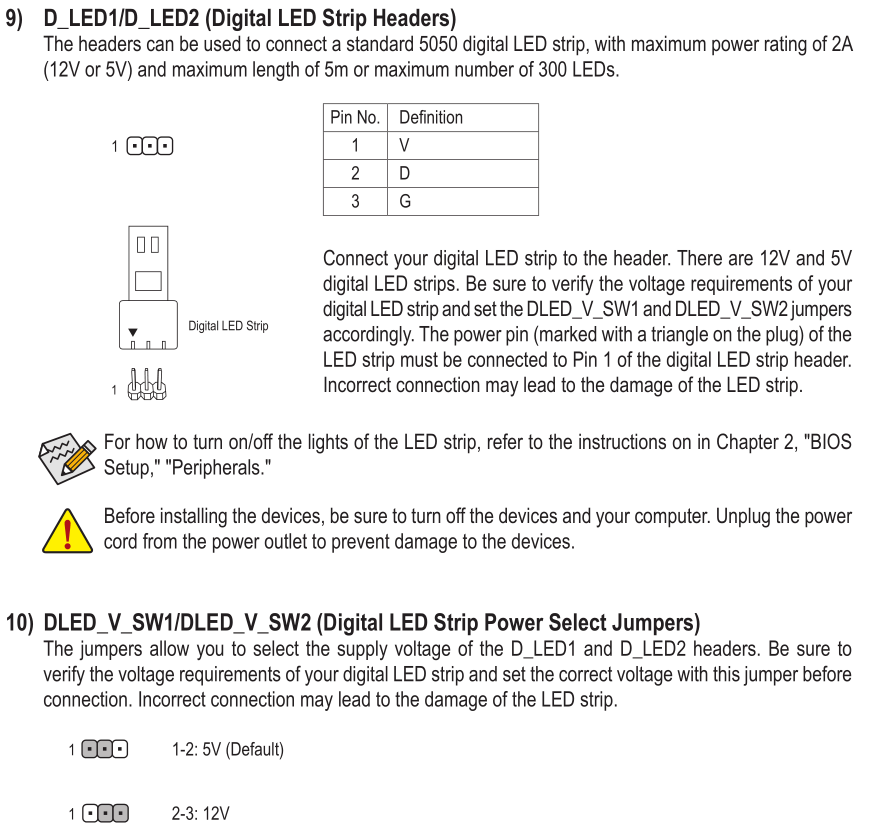 9) D_LED1/D_LED2 (Digital LED Strip Headers)
The headers can be used to connect a standard 5050 digital LED strip, with maximum power rating of 2A (12V or 5V) and maximum length of 5m or maximum number of 300 LEDs.

1

| Pin No. | Definition |
|---|---|
| 1 | V |
| 2 | D |
| 3 | G |

Digital LED Strip

1

Connect your digital LED strip to the header. There are 12V and 5V digital LED strips. Be sure to verify the voltage requirements of your digital LED strip and set the DLED_V_SW1 and DLED_V_SW2 jumpers accordingly. The power pin (marked with a triangle on the plug) of the LED strip must be connected to Pin 1 of the digital LED strip header. Incorrect connection may lead to the damage of the LED strip.

For how to turn on/off the lights of the LED strip, refer to the instructions on in Chapter 2, "BIOS Setup," "Peripherals."

Before installing the devices, be sure to turn off the devices and your computer. Unplug the power cord from the power outlet to prevent damage to the devices.

10) DLED_V_SW1/DLED_V_SW2 (Digital LED Strip Power Select Jumpers)
The jumpers allow you to select the supply voltage of the D_LED1 and D_LED2 headers. Be sure to verify the voltage requirements of your digital LED strip and set the correct voltage with this jumper before connection. Incorrect connection may lead to the damage of the LED strip.

1 1-2: 5V (Default)

1 2-3: 12V