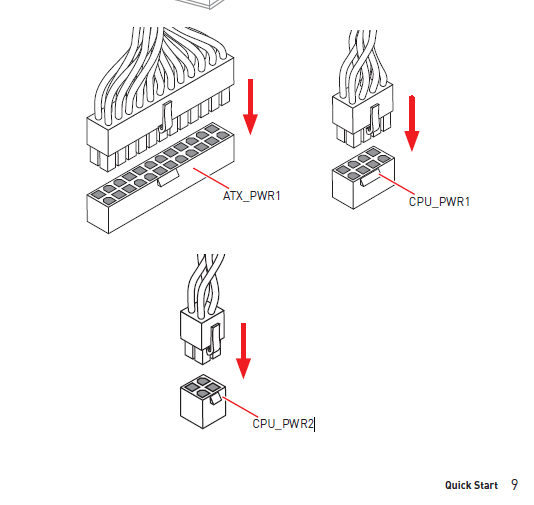 ATX_PWR1

CPU_PWR1

CPU_PWR2

Quick Start 9