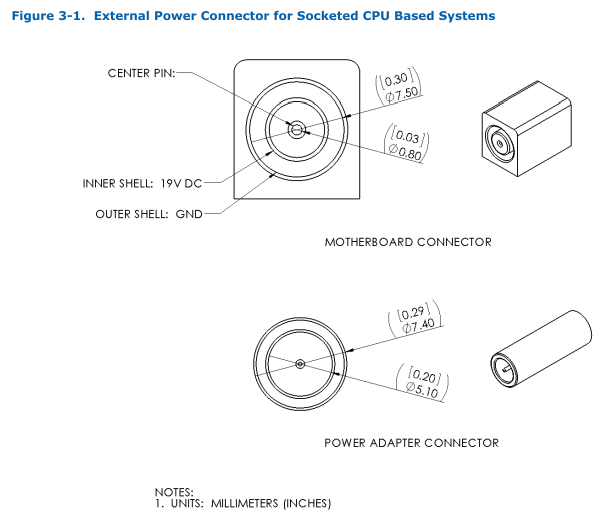 Figure 3-1. External Power Connector for Socketed CPU Based Systems

CENTER PIN:

[0.30]
$\varnothing$7.50

[0.03]
$\varnothing$0.80

INNER SHELL: 19V DC

OUTER SHELL: GND

MOTHERBOARD CONNECTOR

[0.29]
$\varnothing$7.40

[0.20]
$\varnothing$5.10

POWER ADAPTER CONNECTOR

NOTES:
1. UNITS: MILLIMETERS (INCHES)