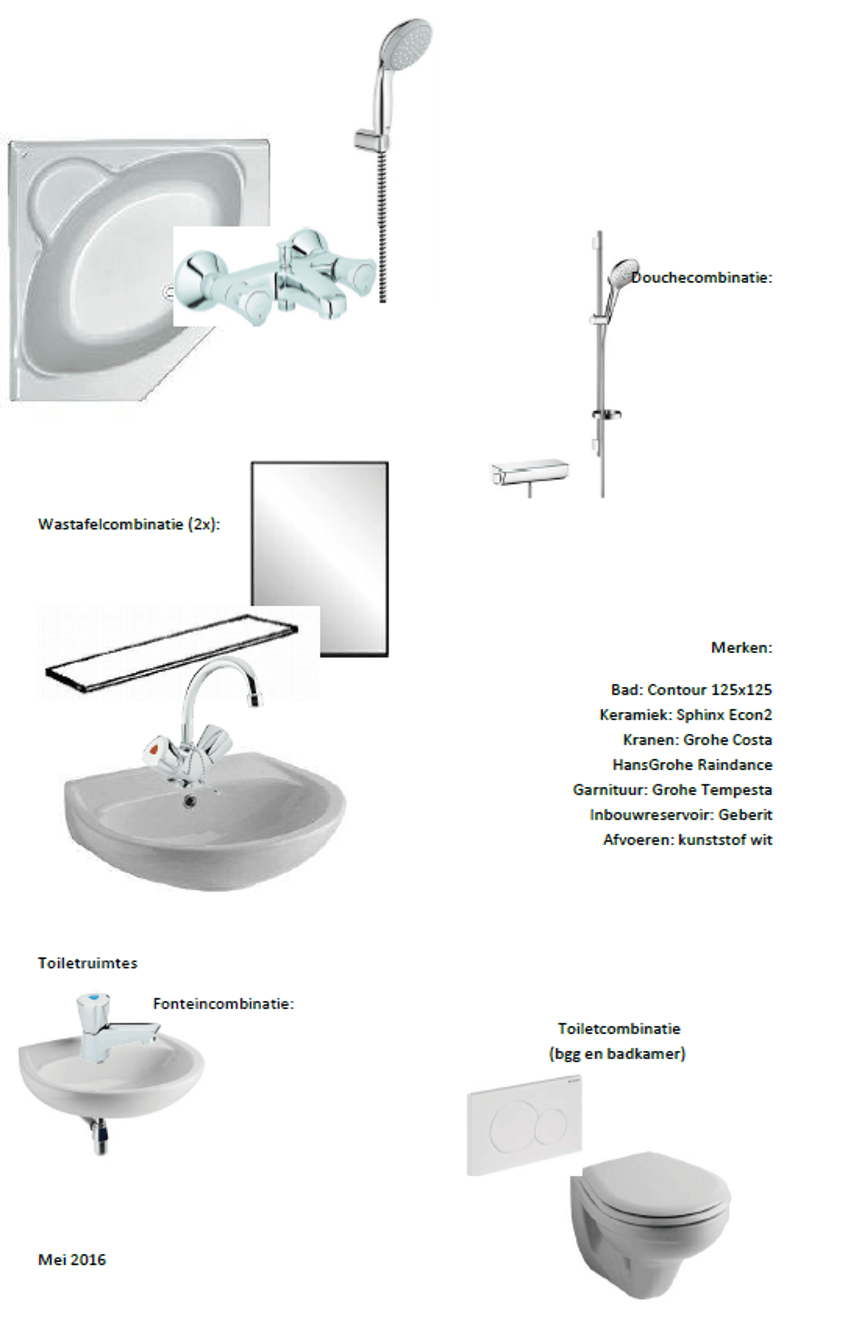 Douchecombinatie:

Wastafelcombinatie (2x):

Merken:

Bad: Contour 125x125
Keramiek: Sphinx Econ2
Kranen: Grohe Costa
HansGrohe Raindance
Garnituur: Grohe Tempesta
Inbouwreservoir: Geberit
Afvoeren: kunststof wit

Toiletruimtes

Fonteincombinatie:

Toiletcombinatie
(bgg en badkamer)

Mei 2016