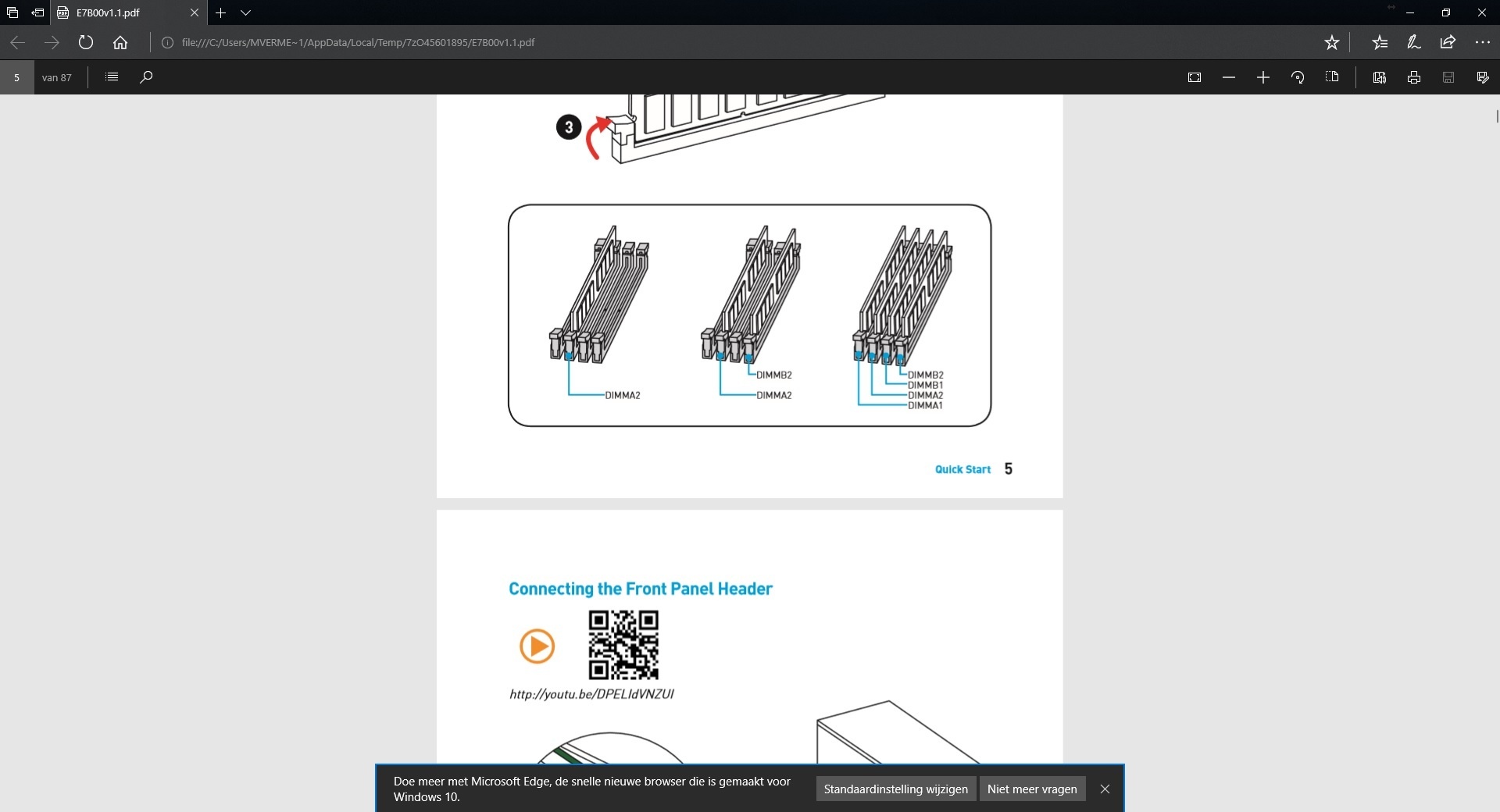 E7B00v1.1.pdf

file:///C:/Users/MVERME~1/AppData/Local/Temp/7zO45601895/E7B00v1.1.pdf

5 van 87

3

DIMMA2

DIMMB2
DIMMA2

DIMMB2
DIMMB1
DIMMA2
DIMMA1

Quick Start 5

Connecting the Front Panel Header

http://youtu.be/DPELIdVNZUI

Doe meer met Microsoft Edge, de snelle nieuwe browser die is gemaakt voor Windows 10.

Standaardinstelling wijzigen

Niet meer vragen